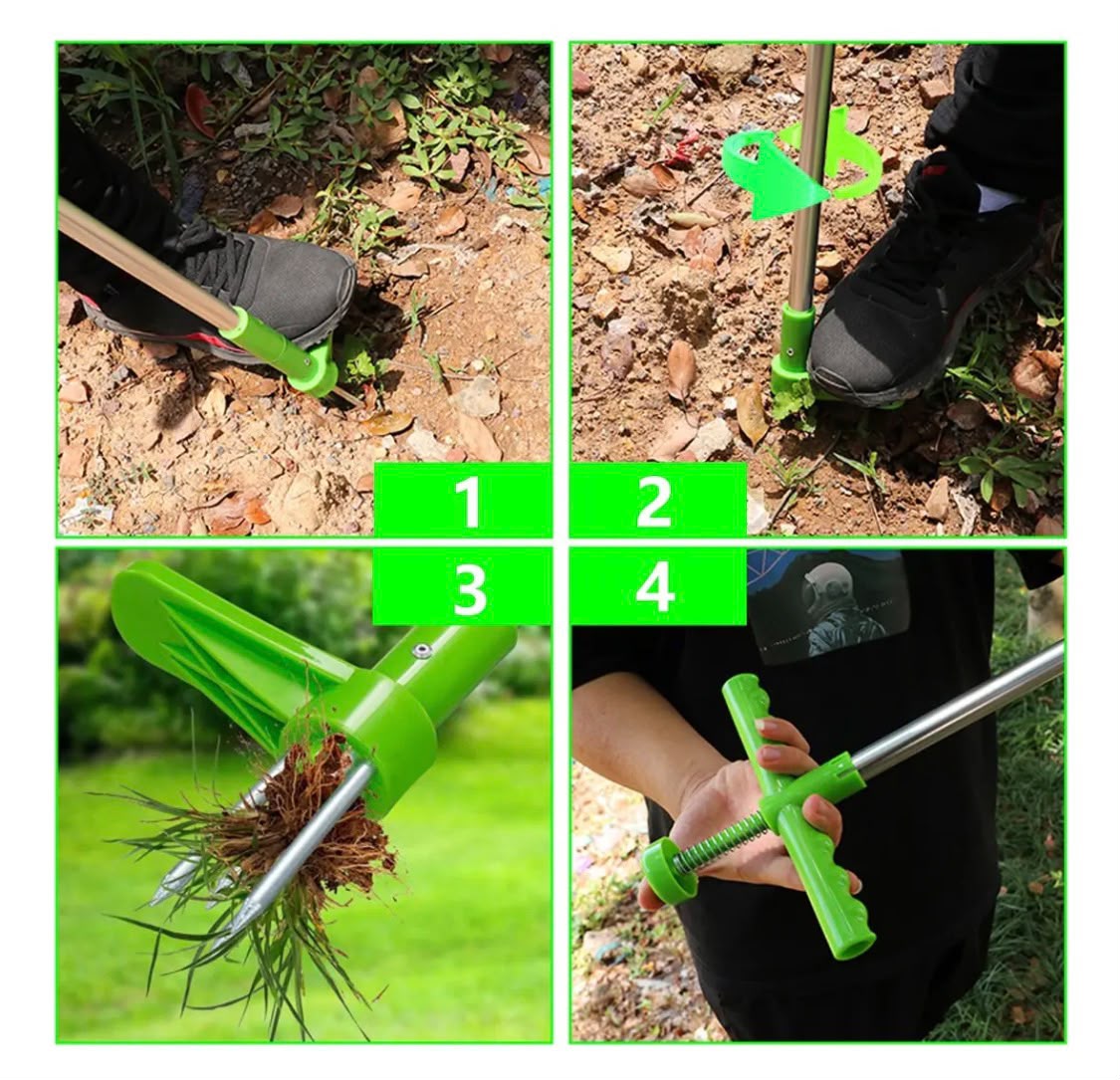 1

2

3

4