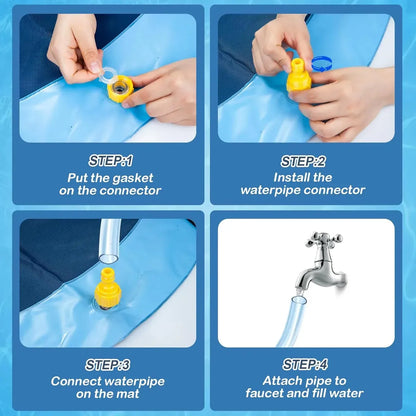 STEP:1
Put the gasket on the connector

STEP:2
Install the waterpipe connector

STEP:3
Connect waterpipe on the mat

STEP:4
Attach pipe to faucet and fill water