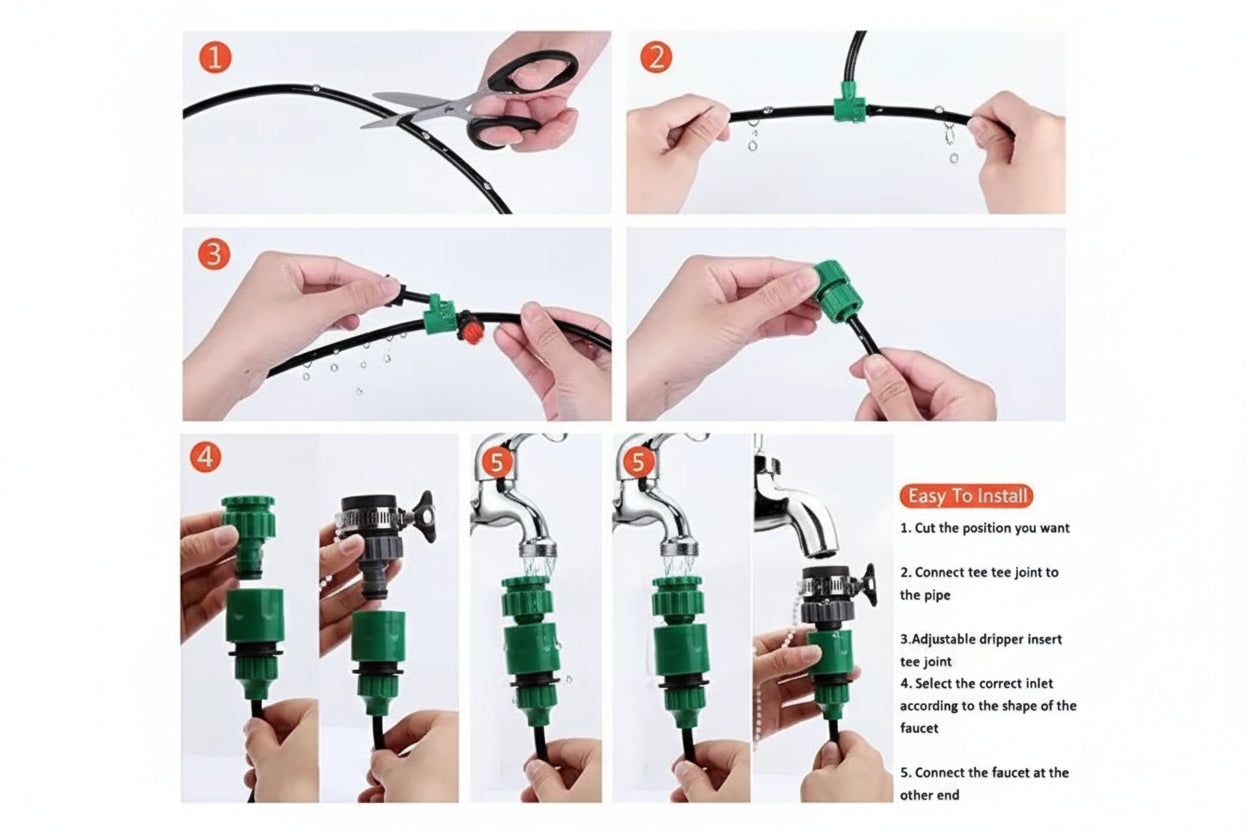 1

2

3

4

5

5

Easy To Install

1. Cut the position you want

2. Connect tee tee joint to the pipe

3.Adjustable dripper insert tee joint

4. Select the correct inlet according to the shape of the faucet

5. Connect the faucet at the other end